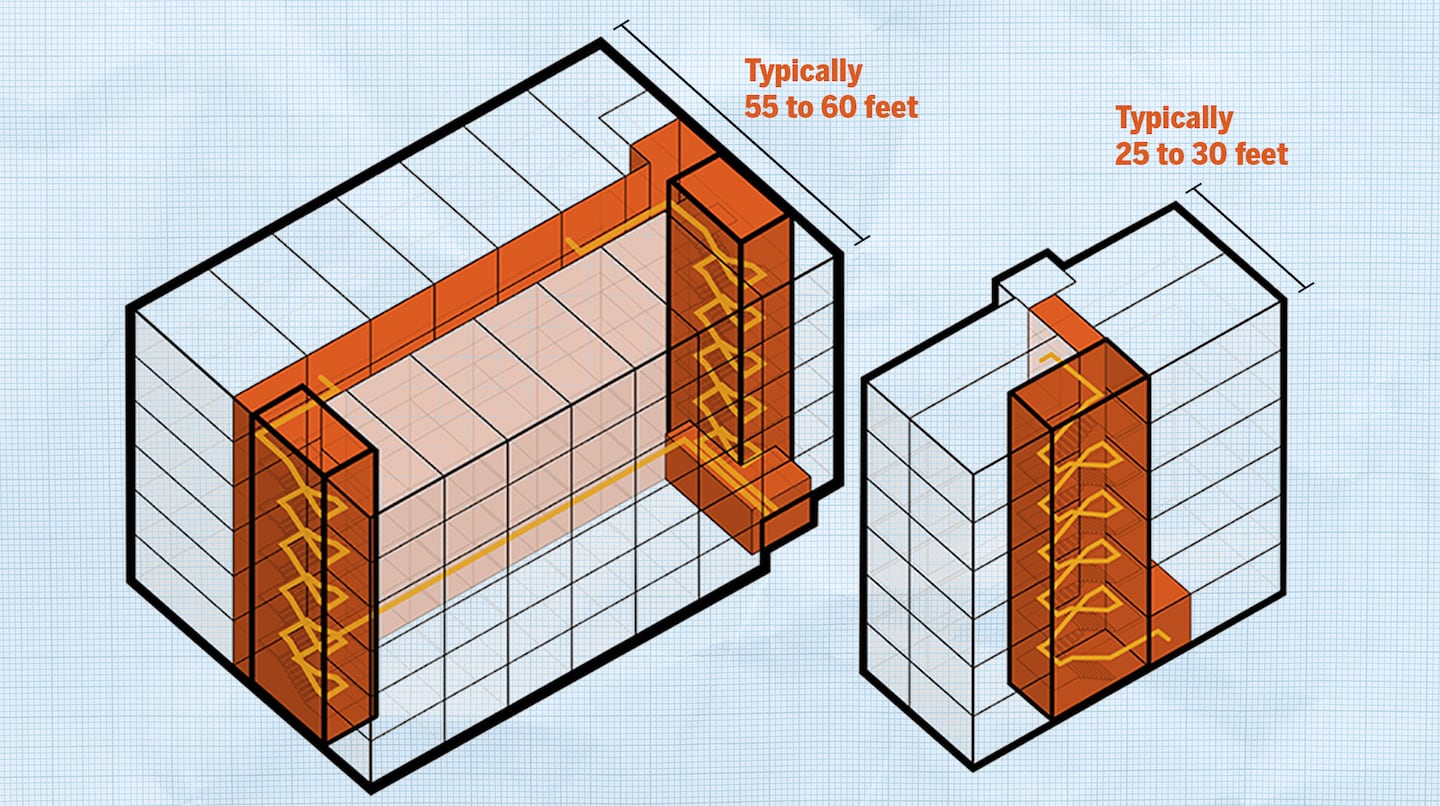 Typically
55 to 60 feet

Typically
25 to 30 feet